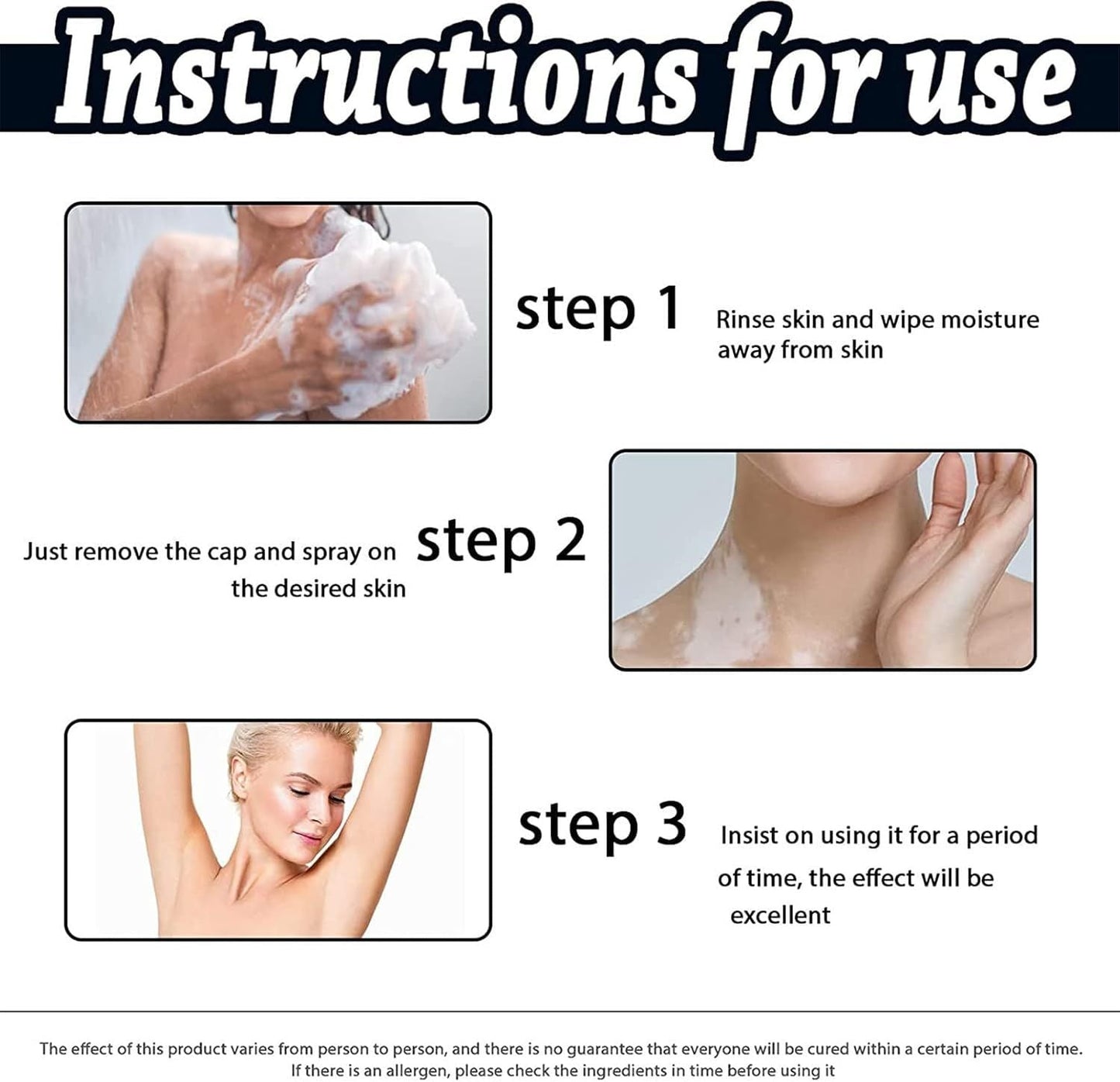 Instructions for use

step 1
Rinse skin and wipe moisture away from skin

Just remove the cap and spray on the desired skin
step 2

step 3
Insist on using it for a period of time, the effect will be excellent

The effect of this product varies from person to person, and there is no guarantee that everyone will be cured within a certain period of time. If there is an allergen, please check the ingredients in time before using it