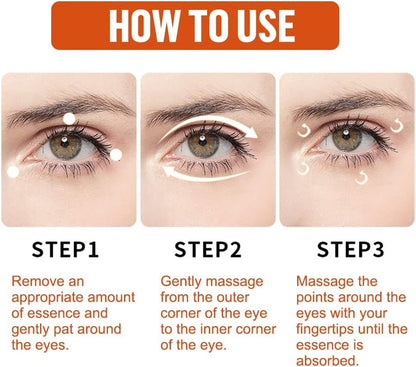 HOW TO USE

STEP1

Remove an appropriate amount of essence and gently pat around the eyes.

STEP2

Gently massage from the outer corner of the eye to the inner corner of the eye.

STEP3

Massage the points around the eyes with your fingertips until the essence is absorbed.